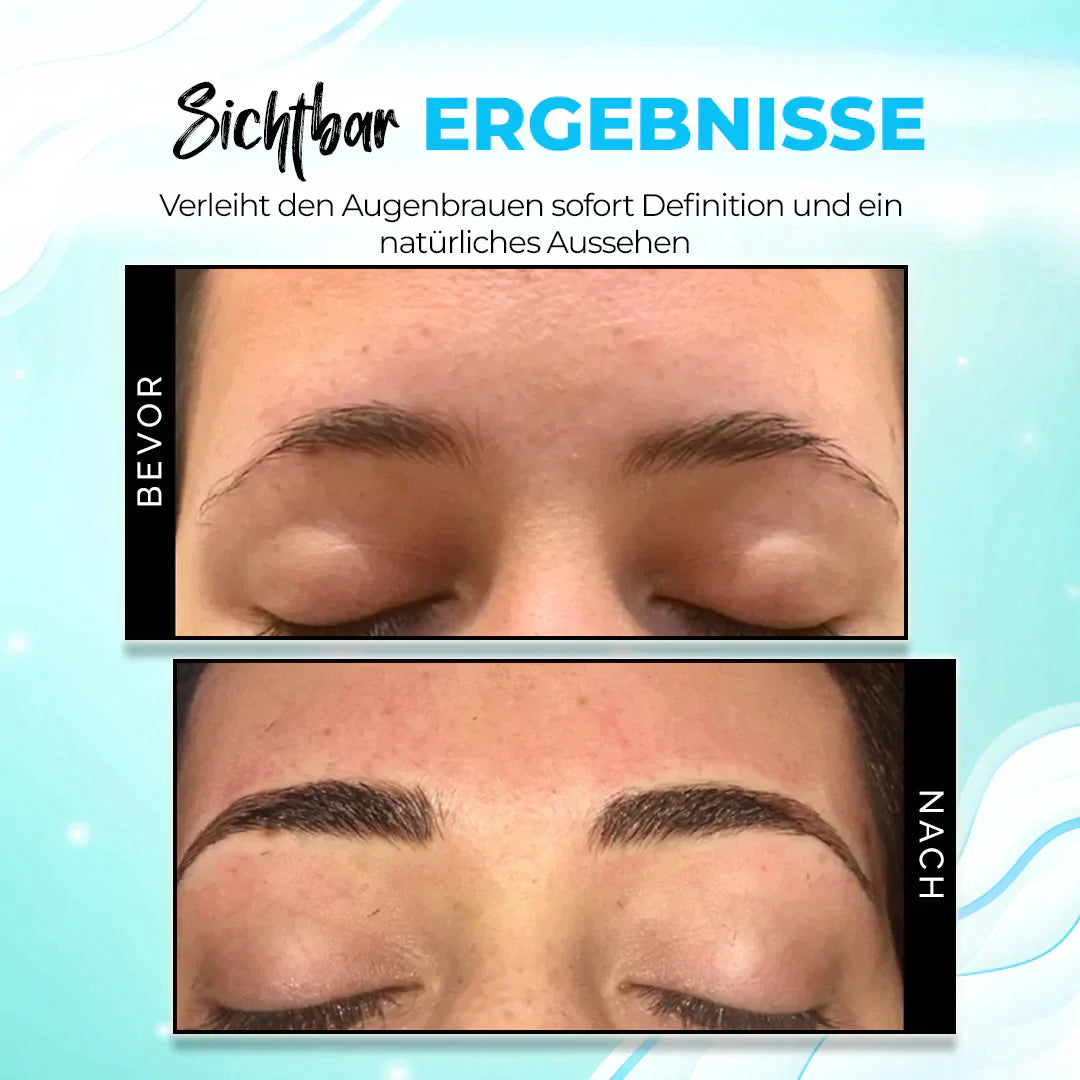 Sichtbar ERGEBNISSE

Verleiht den Augenbrauen sofort Definition und ein natürliches Aussehen

BEVOR

NACH