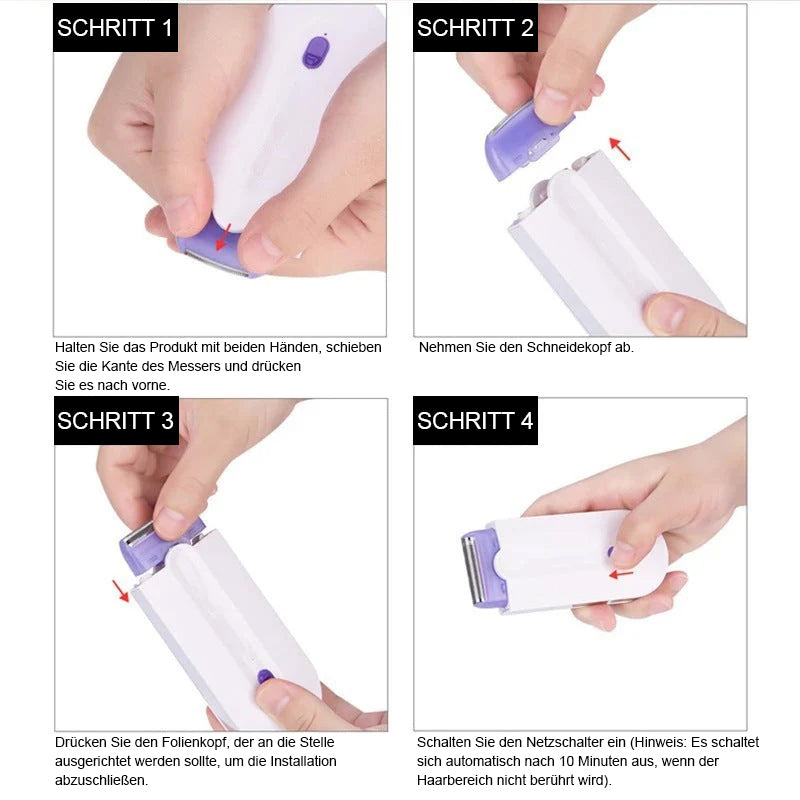 SCHRITT 1

Halten Sie das Produkt mit beiden Händen, schieben Sie die Kante des Messers und drücken Sie es nach vorne.

SCHRITT 2

Nehmen Sie den Schneidekopf ab.

SCHRITT 3

Drücken Sie den Folienkopf, der an die Stelle ausgerichtet werden sollte, um die Installation abzuschließen.

SCHRITT 4

Schalten Sie den Netzschalter ein (Hinweis: Es schaltet sich automatisch nach 10 Minuten aus, wenn der Haarbereich nicht berührt wird).