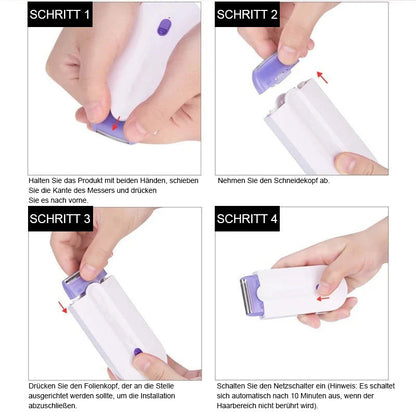 SCHRITT 1

Halten Sie das Produkt mit beiden Händen, schieben Sie die Kante des Messers und drücken Sie es nach vorne.

SCHRITT 2

Nehmen Sie den Schneidekopf ab.

SCHRITT 3

Drücken Sie den Folienkopf, der an die Stelle ausgerichtet werden sollte, um die Installation abzuschließen.

SCHRITT 4

Schalten Sie den Netzschalter ein (Hinweis: Es schaltet sich automatisch nach 10 Minuten aus, wenn der Haarbereich nicht berührt wird).