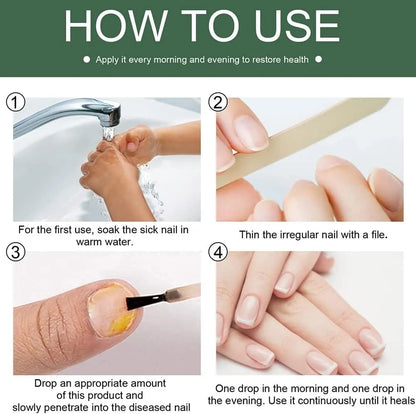 HOW TO USE

● Apply it every morning and evening to restore health ●

①

For the first use, soak the sick nail in warm water.

②

Thin the irregular nail with a file.

③

Drop an appropriate amount of this product and slowly penetrate into the diseased nail

④

One drop in the morning and one drop in the evening. Use it continuously until it heals